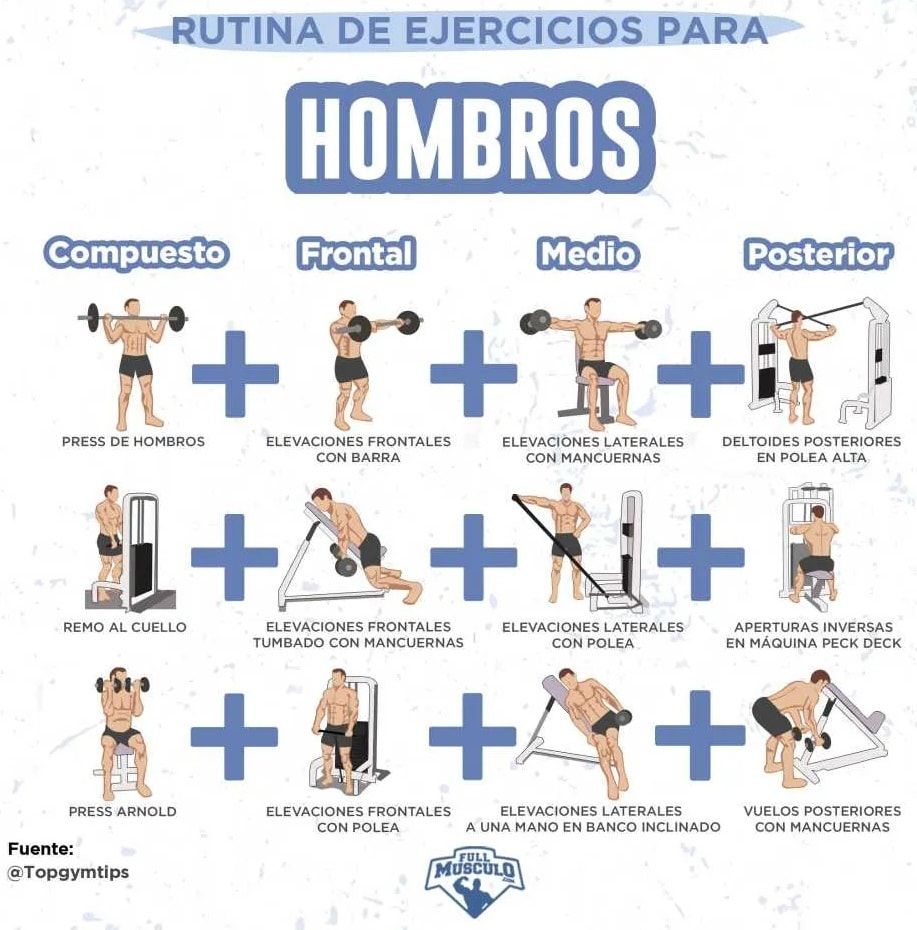 RUTINA DE EJERCICIOS PARA

HOMBROS

Compuesto
Frontal
Medio
Posterior

PRESS DE HOMBROS
ELEVACIONES FRONTALES CON BARRA
ELEVACIONES LATERALES CON MANCUERNAS
DELTOIDES POSTERIORES EN POLEA ALTA

REMO AL CUELLO
ELEVACIONES FRONTALES TUMBADO CON MANCUERNAS
ELEVACIONES LATERALES CON POLEA
APERTURAS INVERSAS EN MÁQUINA PECK DECK

PRESS ARNOLD
ELEVACIONES FRONTALES CON POLEA
ELEVACIONES LATERALES A UNA MANO EN BANCO INCLINADO
VUELOS POSTERIORES CON MANCUERNAS

Fuente:
@Topgymtips

FULL MUSCULO .COM